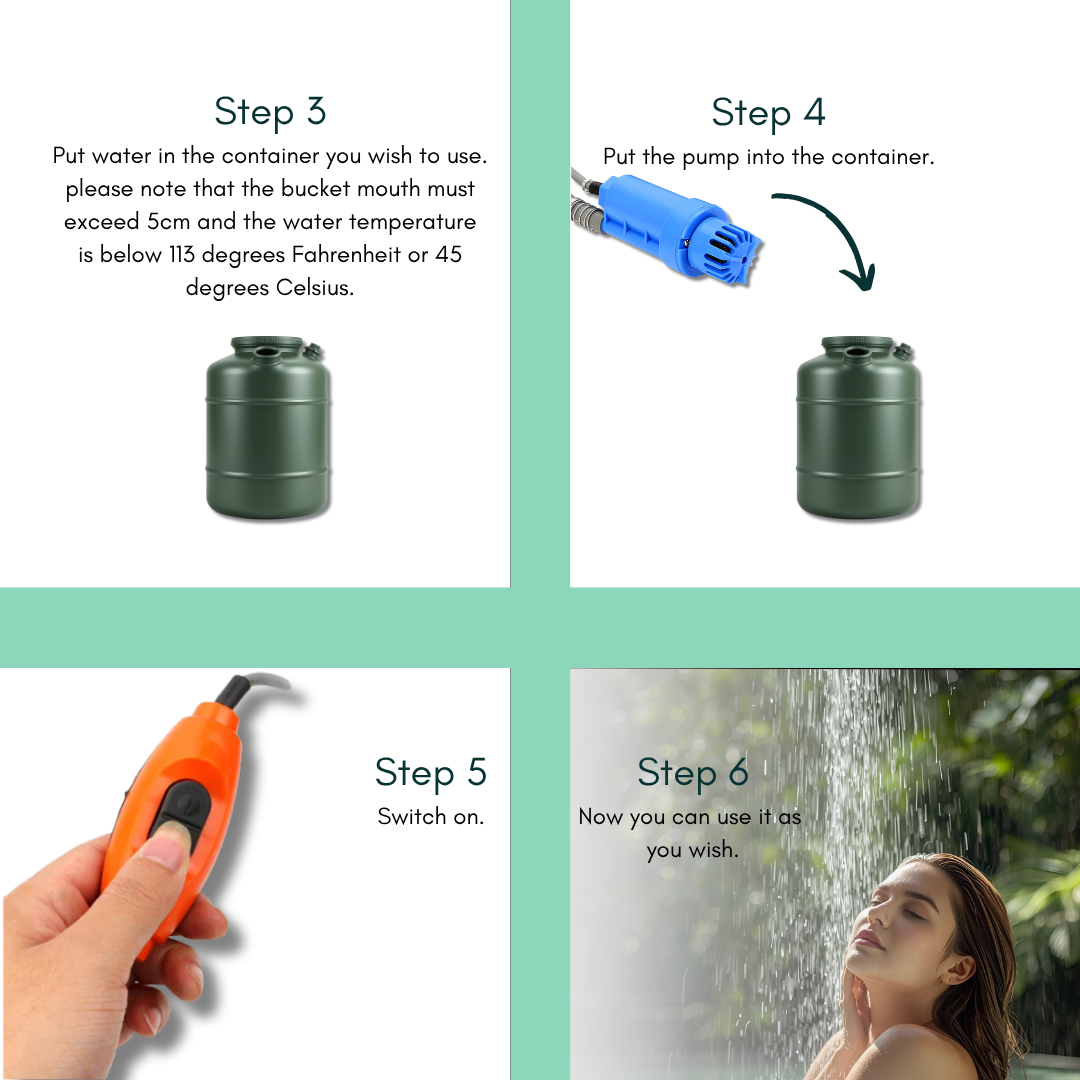 Step 3

Put water in the container you wish to use. please note that the bucket mouth must exceed 5cm and the water temperature is below 113 degrees Fahrenheit or 45 degrees Celsius.

Step 4

Put the pump into the container.

Step 5

Switch on.

Step 6

Now you can use it as you wish.